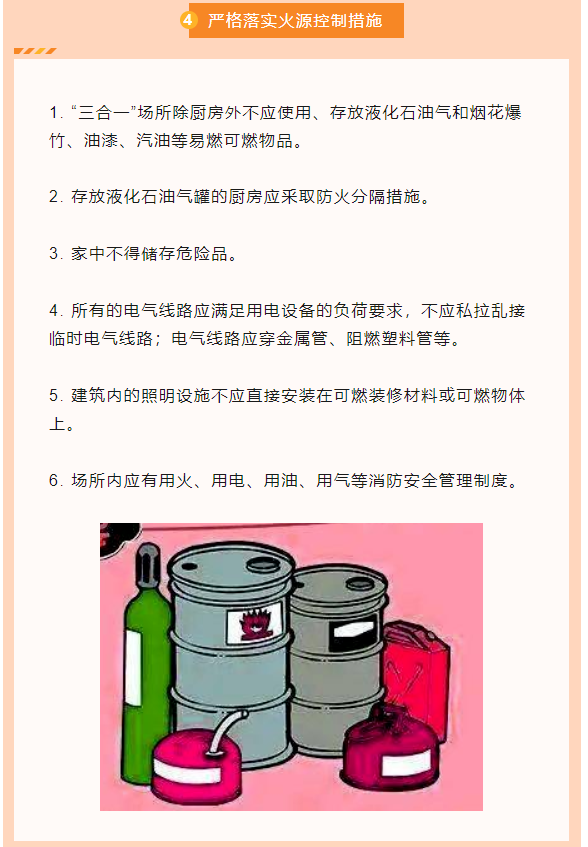 4 严格落实火源控制措施

1. “三合一”场所除厨房外不应使用、存放液化石油气和烟花爆竹、油漆、汽油等易燃可燃物品。

2. 存放液化石油气罐的厨房应采取防火分隔措施。

3. 家中不得储存危险品。

4. 所有的电气线路应满足用电设备的负荷要求，不应私拉乱接临时电气线路；电气线路应穿金属管、阻燃塑料管等。

5. 建筑内的照明设施不应直接安装在可燃装修材料或可燃物体上。

6. 场所内应有用火、用电、用油、用气等消防安全管理制度。