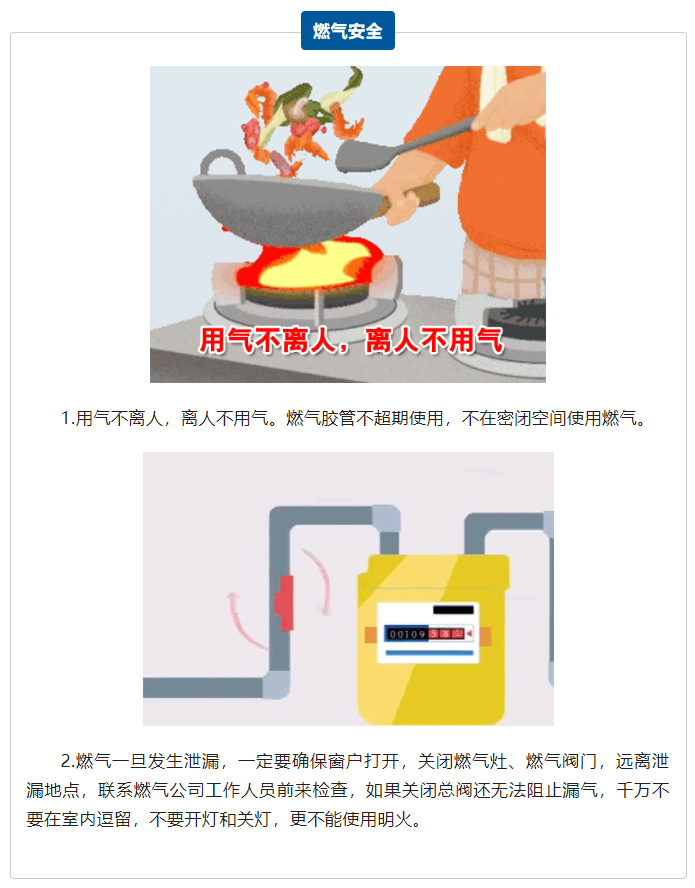 燃气安全

用气不离人，离人不用气

1.用气不离人，离人不用气。燃气胶管不超期使用，不在密闭空间使用燃气。

00109 581

2.燃气一旦发生泄漏，一定要确保窗户打开，关闭燃气灶、燃气阀门，远离泄漏地点，联系燃气公司工作人员前来检查，如果关闭总阀还无法阻止漏气，千万不要在室内逗留，不要开灯和关灯，更不能使用明火。