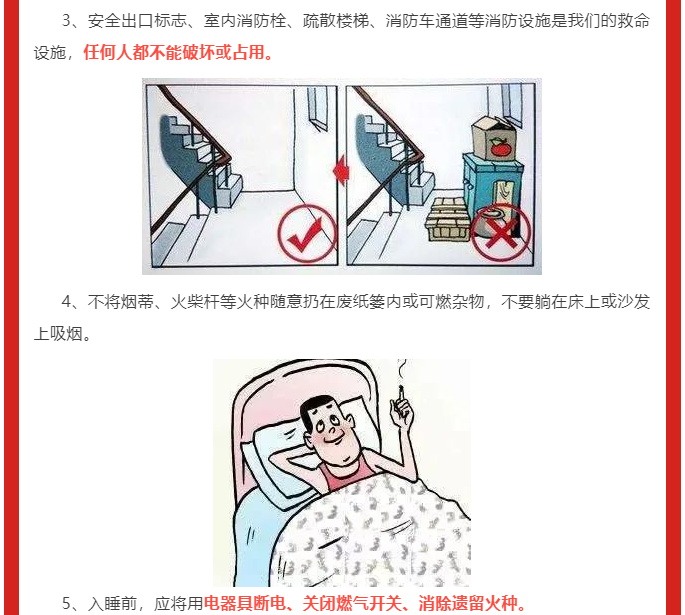 3、安全出口标志、室内消防栓、疏散楼梯、消防车通道等消防设施是我们的救命设施，任何人都不能破坏或占用。

4、不将烟蒂、火柴杆等火种随意扔在废纸篓内或可燃杂物，不要躺在床上或沙发上吸烟。

5、入睡前，应将用电器具断电、关闭燃气开关、消除遗留火种。